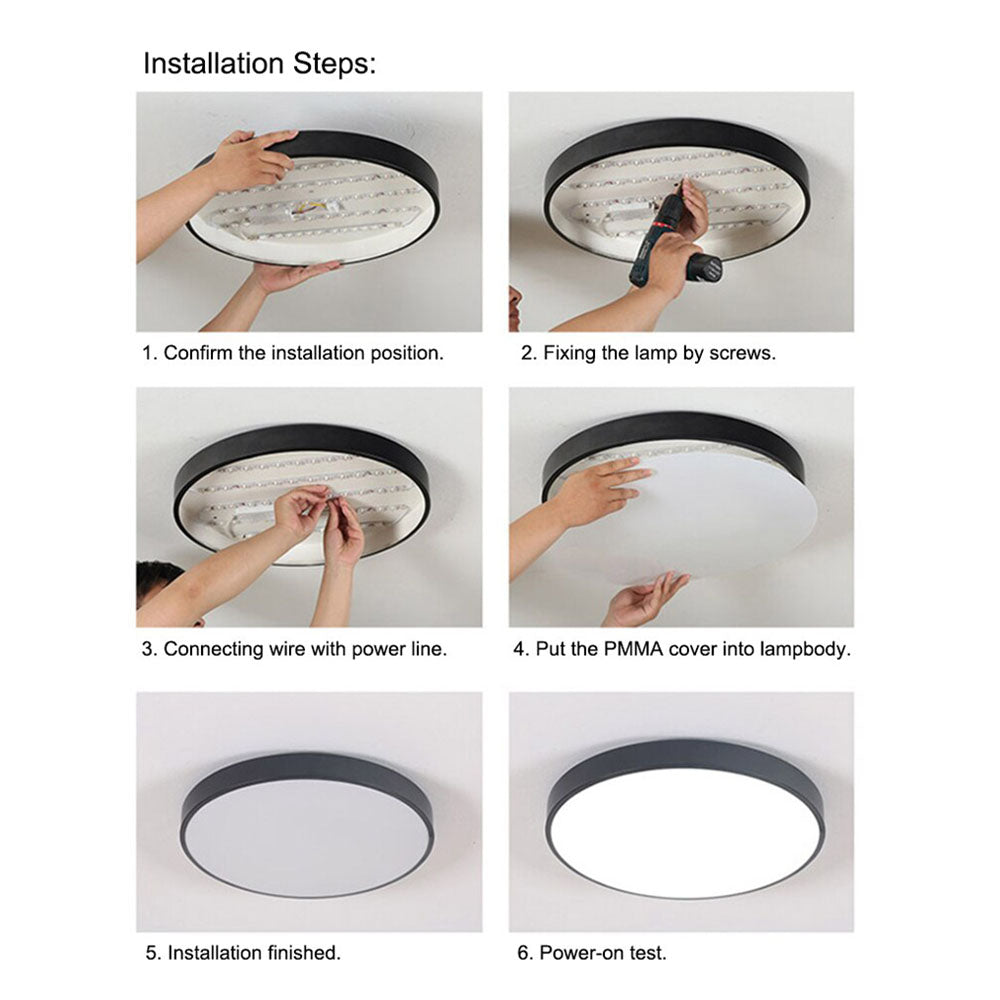 Installation Steps:

1. Confirm the installation position.

2. Fixing the lamp by screws.

3. Connecting wire with power line.

4. Put the PMMA cover into lampbody.

5. Installation finished.

6. Power-on test.